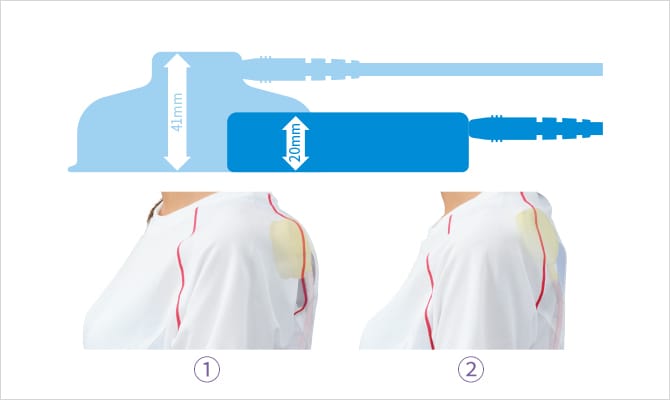 41mm
20mm
①
②